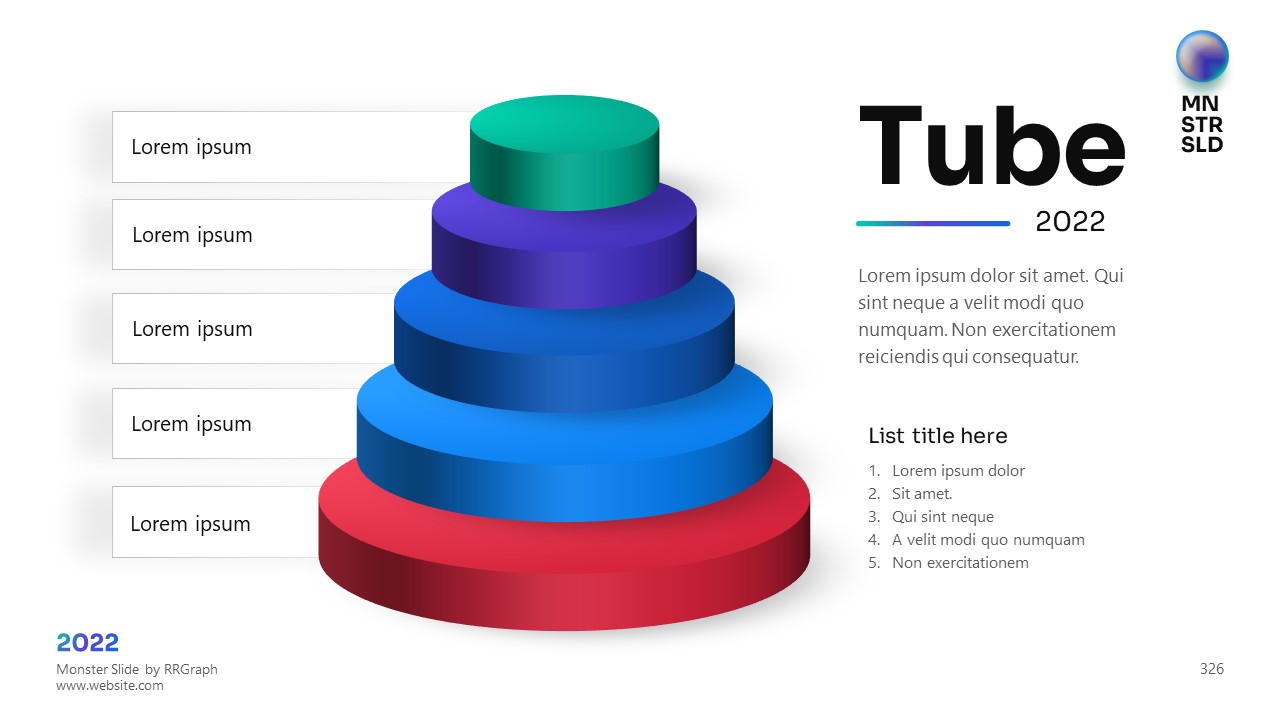 Lorem ipsum

Lorem ipsum

Lorem ipsum

Lorem ipsum

Lorem ipsum

MN
STR
SLD

Tube

2022

Lorem ipsum dolor sit amet. Qui sint neque a velit modi quo numquam. Non exercitationem reiciendis qui consequatur.

List title here

1. Lorem ipsum dolor
2. Sit amet.
3. Qui sint neque
4. A velit modi quo numquam
5. Non exercitationem

2022
Monster Slide by RRGraph
www.website.com

326